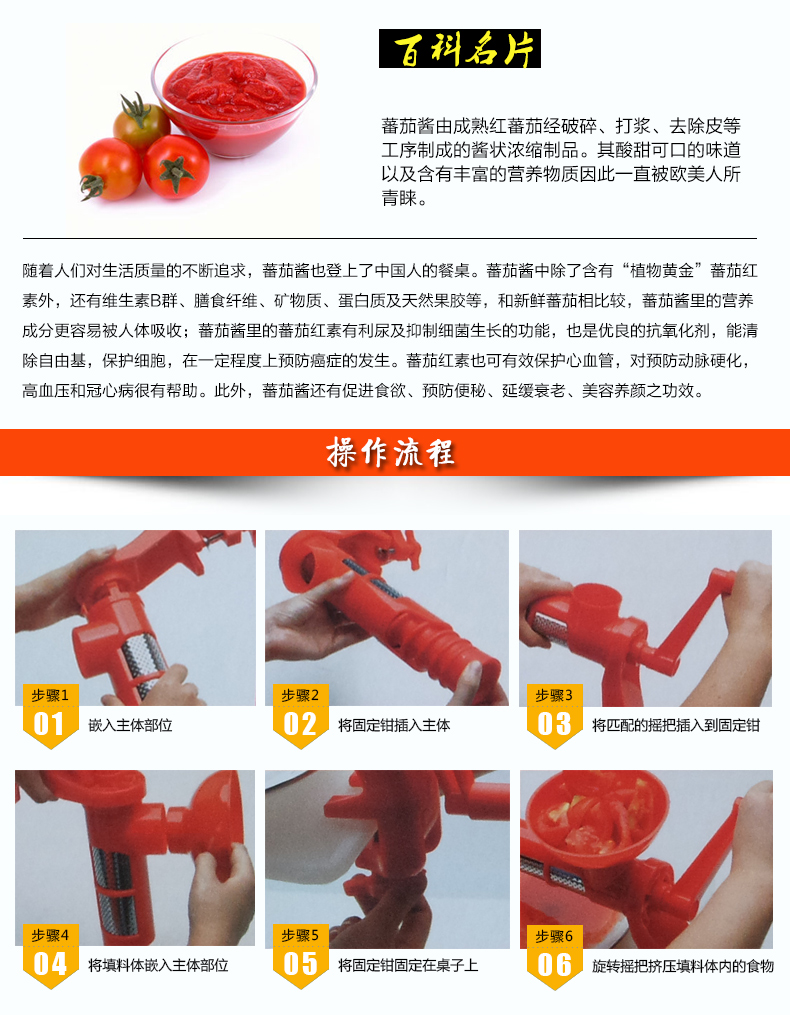 百科名片

蕃茄酱由成熟红蕃茄经破碎、打浆、去除皮等工序制成的酱状浓缩制品。其酸甜可口的味道以及含有丰富的营养物质因此一直被欧美人所青睐。

随着人们对生活质量的不断追求，蕃茄酱也登上了中国人的餐桌。蕃茄酱中除了含有“植物黄金”蕃茄红素外，还有维生素B群、膳食纤维、矿物质、蛋白质及天然果胶等，和新鲜蕃茄相比较，蕃茄酱里的营养成分更容易被人体吸收；蕃茄酱里的蕃茄红素有利尿及抑制细菌生长的功能，也是优良的抗氧化剂，能清除自由基，保护细胞，在一定程度上预防癌症的发生。蕃茄红素也可有效保护心血管，对预防动脉硬化，高血压和冠心病很有帮助。此外，蕃茄酱还有促进食欲、预防便秘、延缓衰老、美容养颜之功效。

操作流程

步骤1
01 嵌入主体部位

步骤2
02 将固定钳插入主体

步骤3
03 将匹配的摇把插入到固定钳

步骤4
04 将填料体嵌入主体部位

步骤5
05 将固定钳固定在桌子上

步骤6
06 旋转摇把挤压填料体内的食物